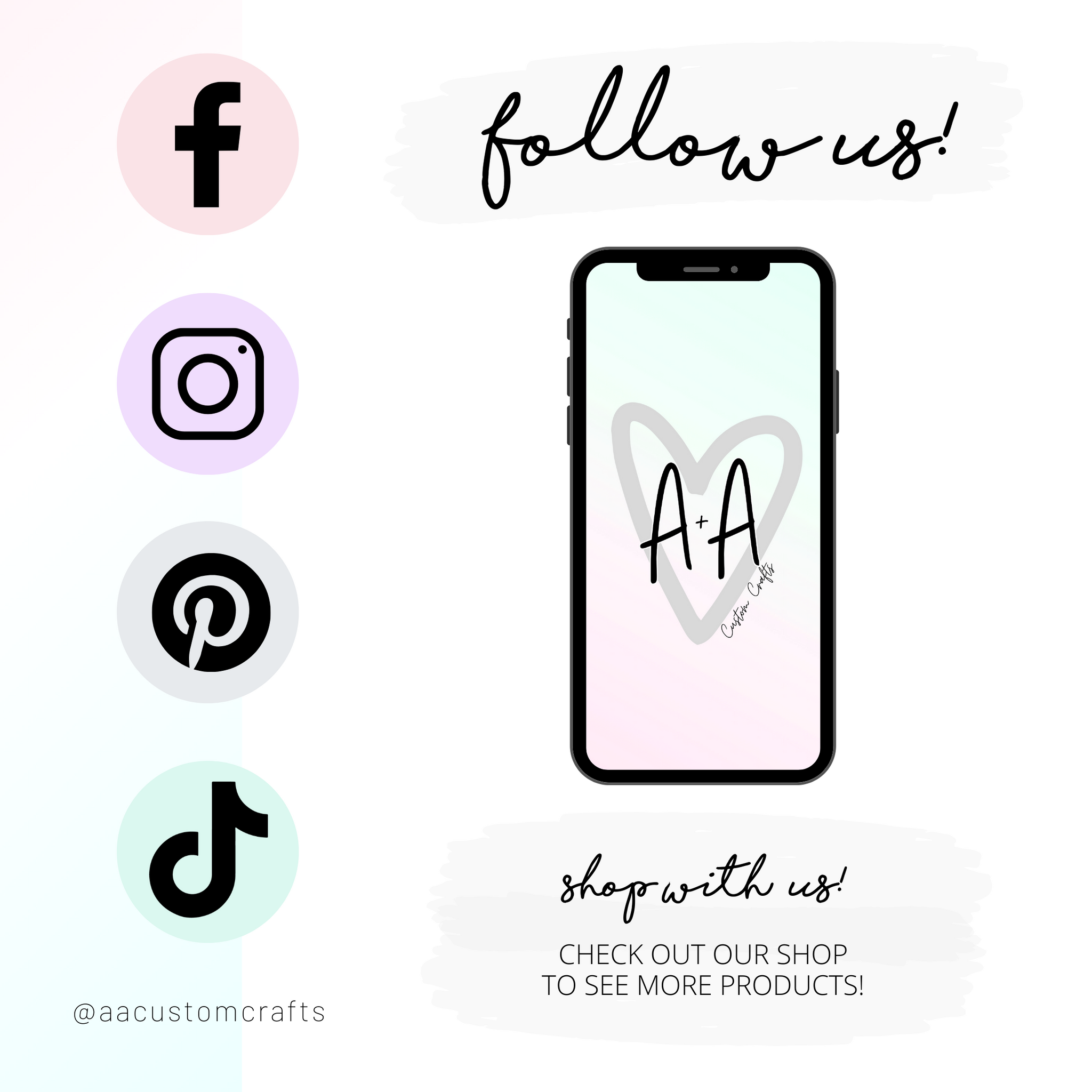 follow us!

A+A
Custom Crafts

shop with us!

CHECK OUT OUR SHOP TO SEE MORE PRODUCTS!

@aacustomcrafts